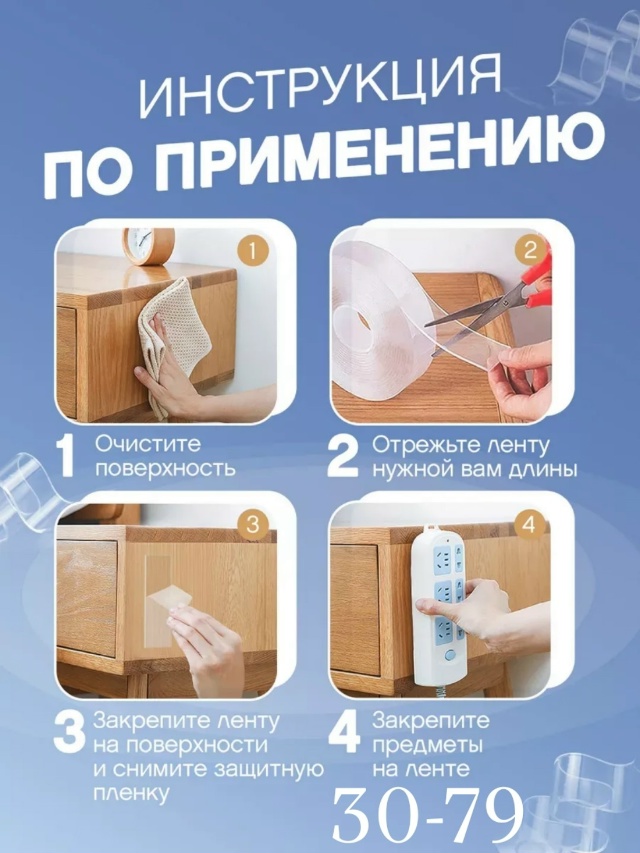 ИНСТРУКЦИЯ
ПО ПРИМЕНЕНИЮ

1

2

1 Очистите поверхность

2 Отрежьте ленту нужной вам длины

3

4

3 Закрепите ленту на поверхности и снимите защитную пленку

4 Закрепите предметы на ленте

30-79