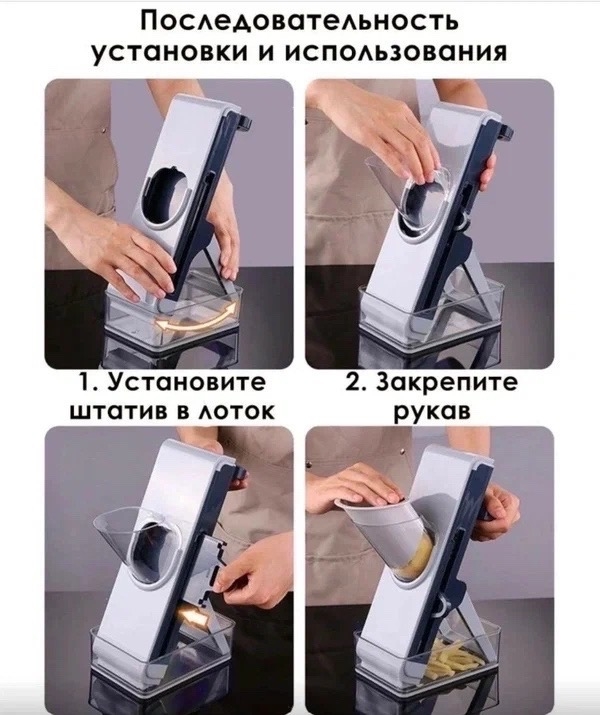 Последовательность установки и использования

1. Установите штатив в лоток

2. Закрепите рукав