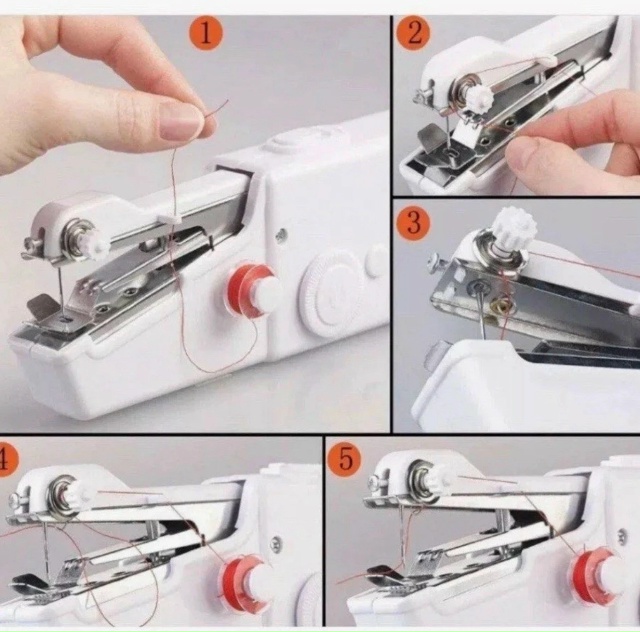 1
2
3
4
5