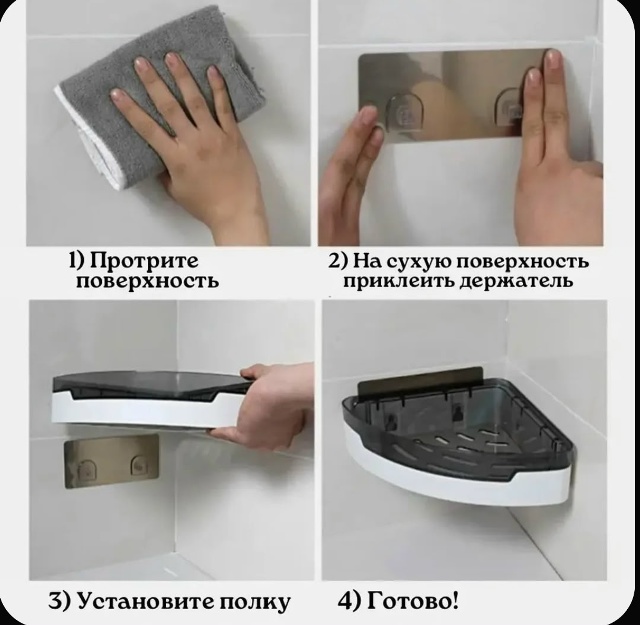 1) Протрите поверхность

2) На сухую поверхность приклеить держатель

3) Установите полку

4) Готово!