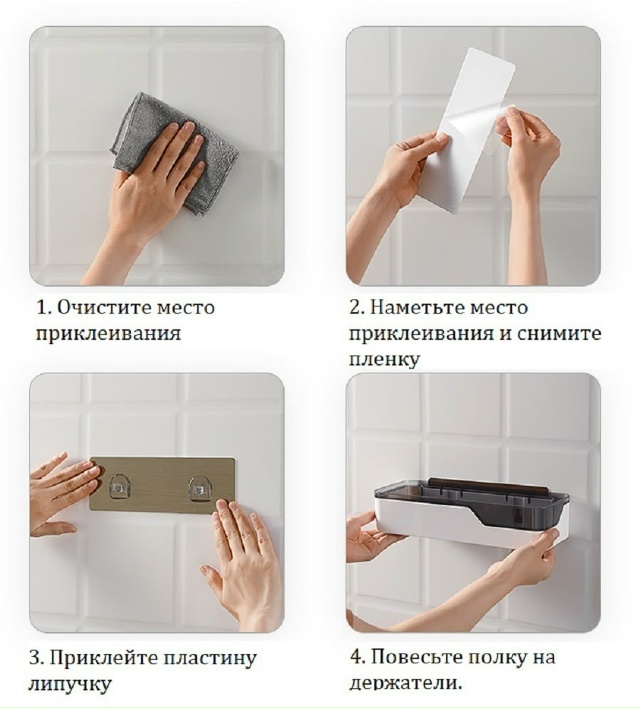 1. Очистите место приклеивания

2. Наметьте место приклеивания и снимите пленку

3. Приклейте пластину липучку

4. Повесьте полку на держатели.