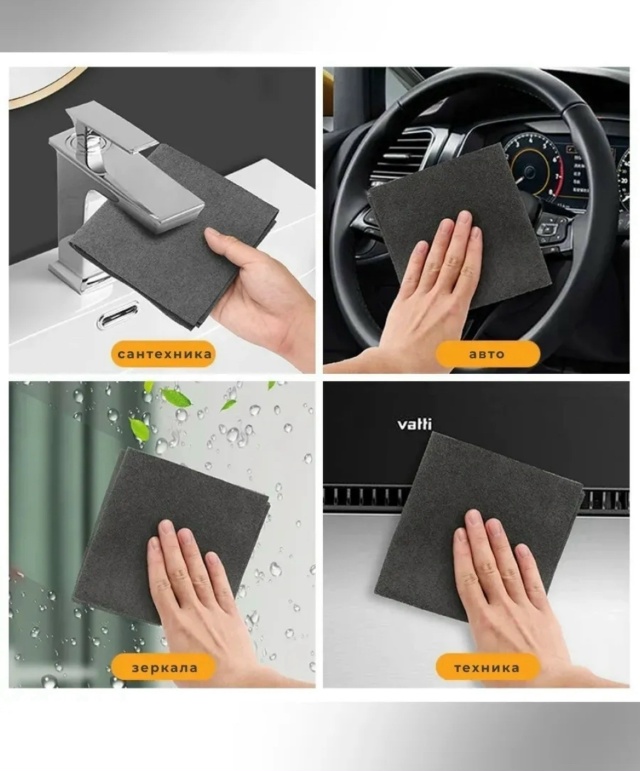 сантехника

авто

vatti

зеркала

техника