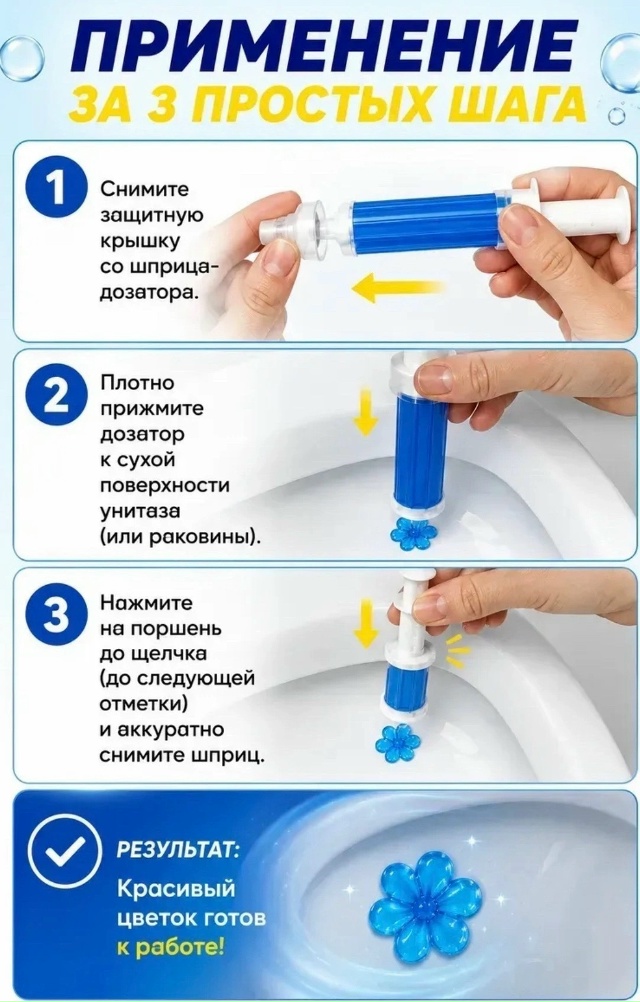 ПРИМЕНЕНИЕ
ЗА 3 ПРОСТЫХ ШАГА

1
Снимите защитную крышку со шприца-дозатора.

2
Плотно прижмите дозатор к сухой поверхности унитаза (или раковины).

3
Нажмите на поршень до щелчка (до следующей отметки) и аккуратно снимите шприц.

РЕЗУЛЬТАТ:
Красивый цветок готов к работе!