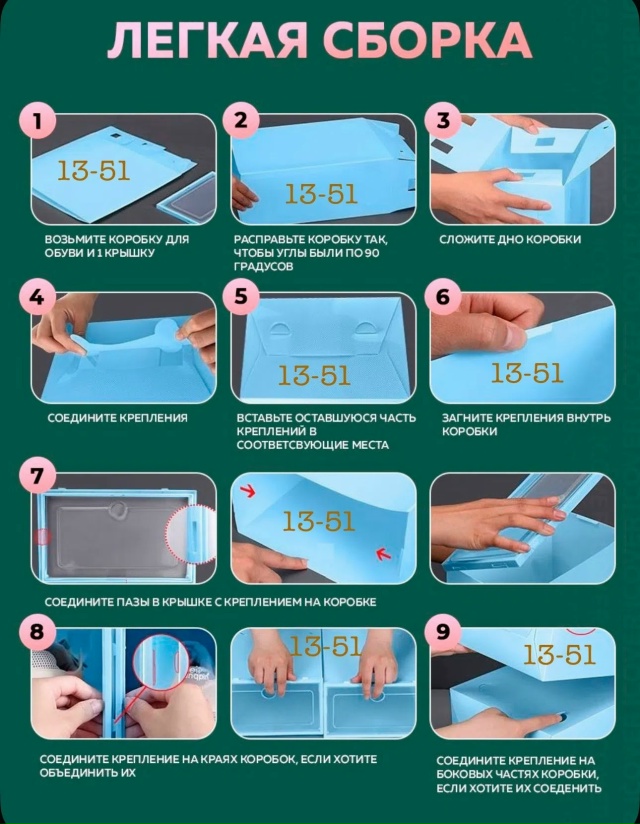 ЛЕГКАЯ СБОРКА

1
13-51
ВОЗЬМИТЕ КОРОБКУ ДЛЯ ОБУВИ И 1 КРЫШКУ

2
13-51
РАСПРАВЬТЕ КОРОБКУ ТАК, ЧТОБЫ УГЛЫ БЫЛИ ПО 90 ГРАДУСОВ

3
СЛОЖИТЕ ДНО КОРОБКИ

4
СОЕДИНИТЕ КРЕПЛЕНИЯ

5
13-51
ВСТАВЬТЕ ОСТАВШУЮСЯ ЧАСТЬ КРЕПЛЕНИЙ В СООТВЕТСВУЮЩИЕ МЕСТА

6
13-51
ЗАГНИТЕ КРЕПЛЕНИЯ ВНУТРЬ КОРОБКИ

7
13-51
СОЕДИНИТЕ ПАЗЫ В КРЫШКЕ С КРЕПЛЕНИЕМ НА КОРОБКЕ

8
13-51
СОЕДИНИТЕ КРЕПЛЕНИЕ НА КРАЯХ КОРОБОК, ЕСЛИ ХОТИТЕ ОБЪЕДИНИТЬ ИХ

9
13-51
СОЕДИНИТЕ КРЕПЛЕНИЕ НА БОКОВЫХ ЧАСТЯХ КОРОБКИ, ЕСЛИ ХОТИТЕ ИХ СОЕДЕНИТЬ