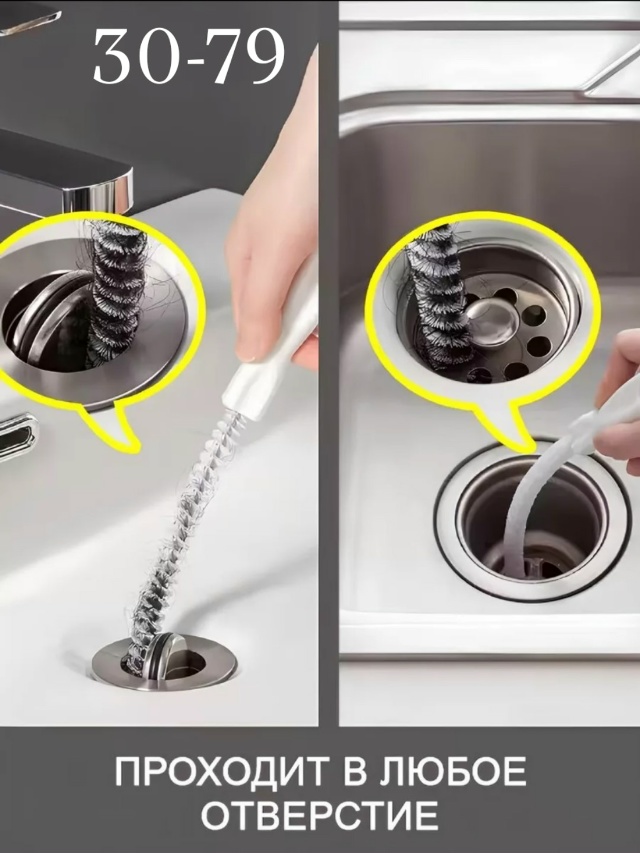 30-79

ПРОХОДИТ В ЛЮБОЕ ОТВЕРСТИЕ