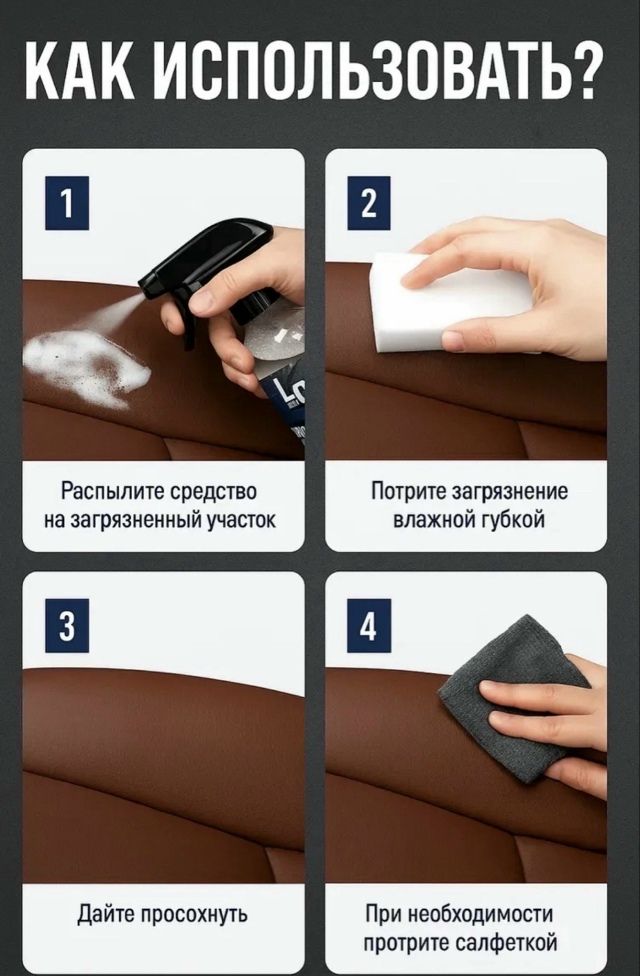 КАК ИСПОЛЬЗОВАТЬ?

1

Распылите средство на загрязненный участок

2

Потрите загрязнение влажной губкой

3

Дайте просохнуть

4

При необходимости протрите салфеткой