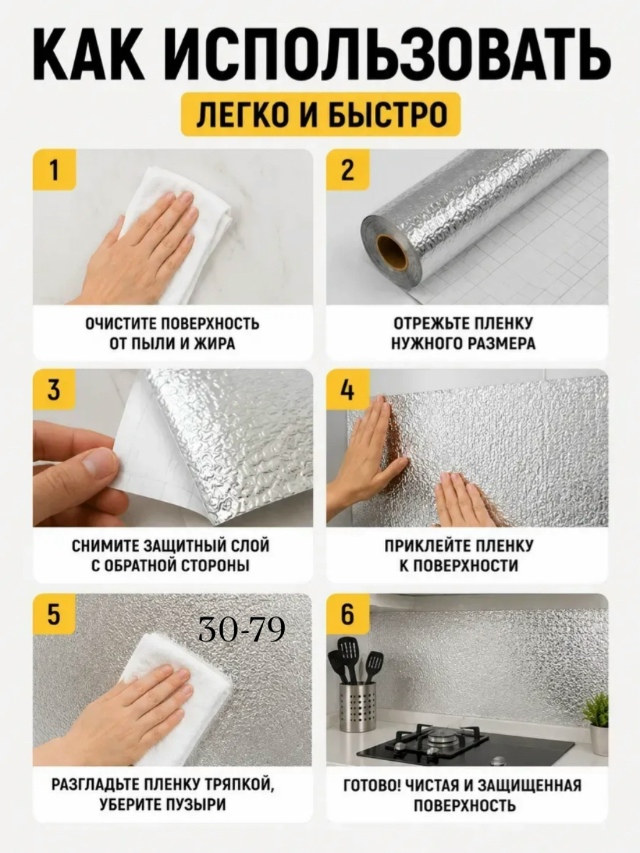 КАК ИСПОЛЬЗОВАТЬ

ЛЕГКО И БЫСТРО

1

ОЧИСТИТЕ ПОВЕРХНОСТЬ ОТ ПЫЛИ И ЖИРА

2

ОТРЕЖЬТЕ ПЛЕНКУ НУЖНОГО РАЗМЕРА

3

СНИМИТЕ ЗАЩИТНЫЙ СЛОЙ С ОБРАТНОЙ СТОРОНЫ

4

ПРИКЛЕЙТЕ ПЛЕНКУ К ПОВЕРХНОСТИ

5

30-79

РАЗГЛАДЬТЕ ПЛЕНКУ ТРЯПКОЙ, УБЕРИТЕ ПУЗЫРИ

6

ГОТОВО! ЧИСТАЯ И ЗАЩИЩЕННАЯ ПОВЕРХНОСТЬ