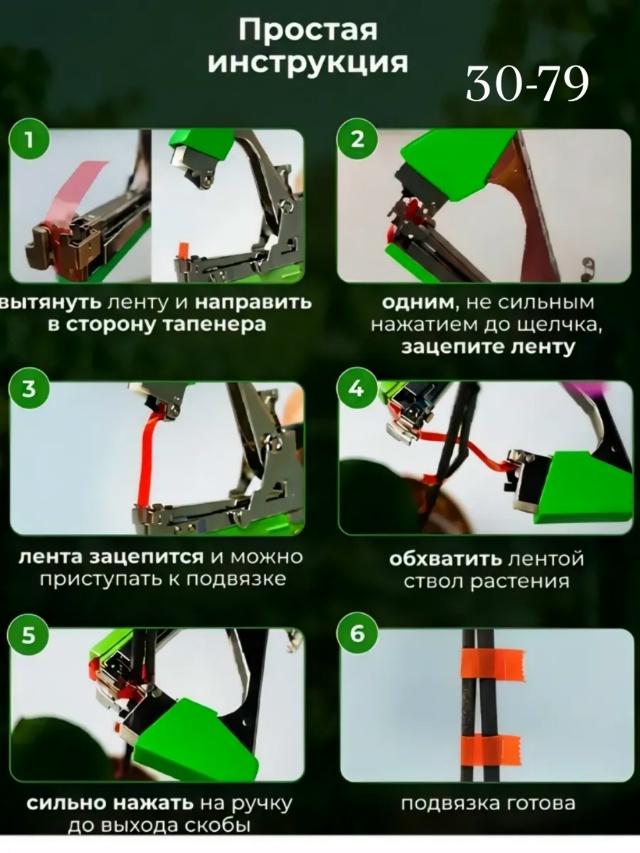 Простая инструкция

30-79

1

вытянуть ленту и направить в сторону тапенера

2

одним, не сильным нажатием до щелчка, зацепите ленту

3

лента зацепится и можно приступать к подвязке

4

обхватить лентой ствол растения

5

сильно нажать на ручку до выхода скобы

6

подвязка готова