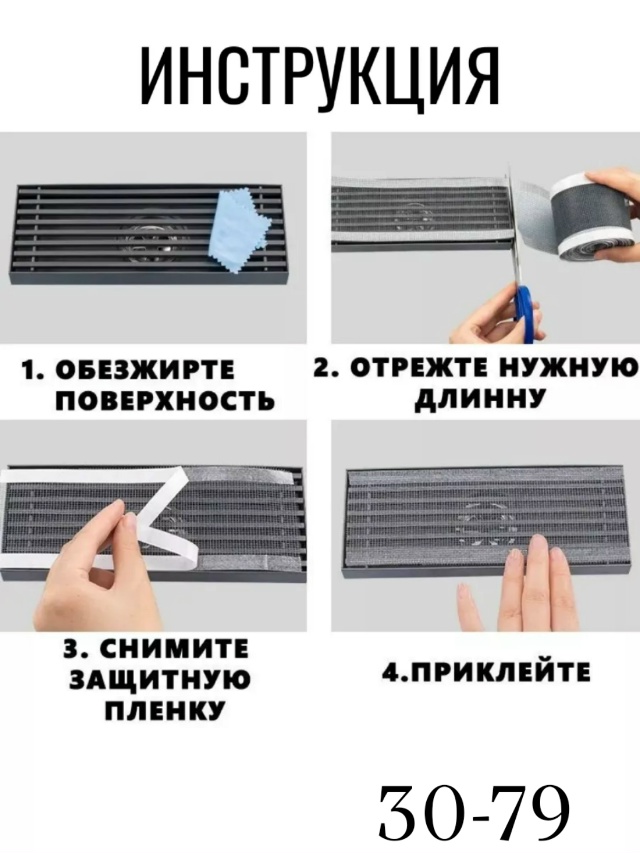 ИНСТРУКЦИЯ

1. ОБЕЗЖИРТЕ ПОВЕРХНОСТЬ

2. ОТРЕЖТЕ НУЖНУЮ ДЛИННУ

3. СНИМИТЕ ЗАЩИТНУЮ ПЛЕНКУ

4.ПРИКЛЕЙТЕ

30-79